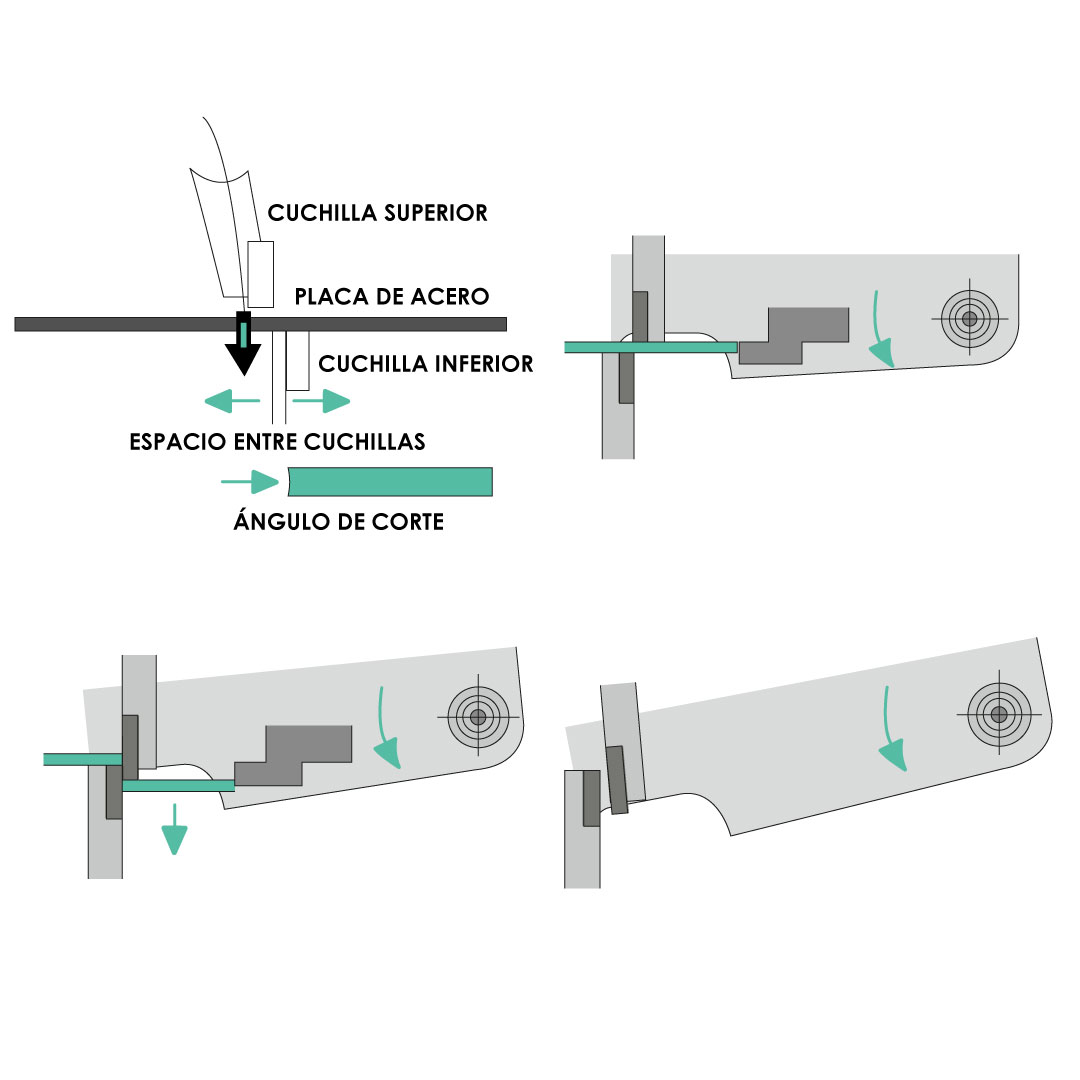 CUCHILLA SUPERIOR

PLACA DE ACERO

CUCHILLA INFERIOR

ESPACIO ENTRE CUCHILLAS

ÁNGULO DE CORTE