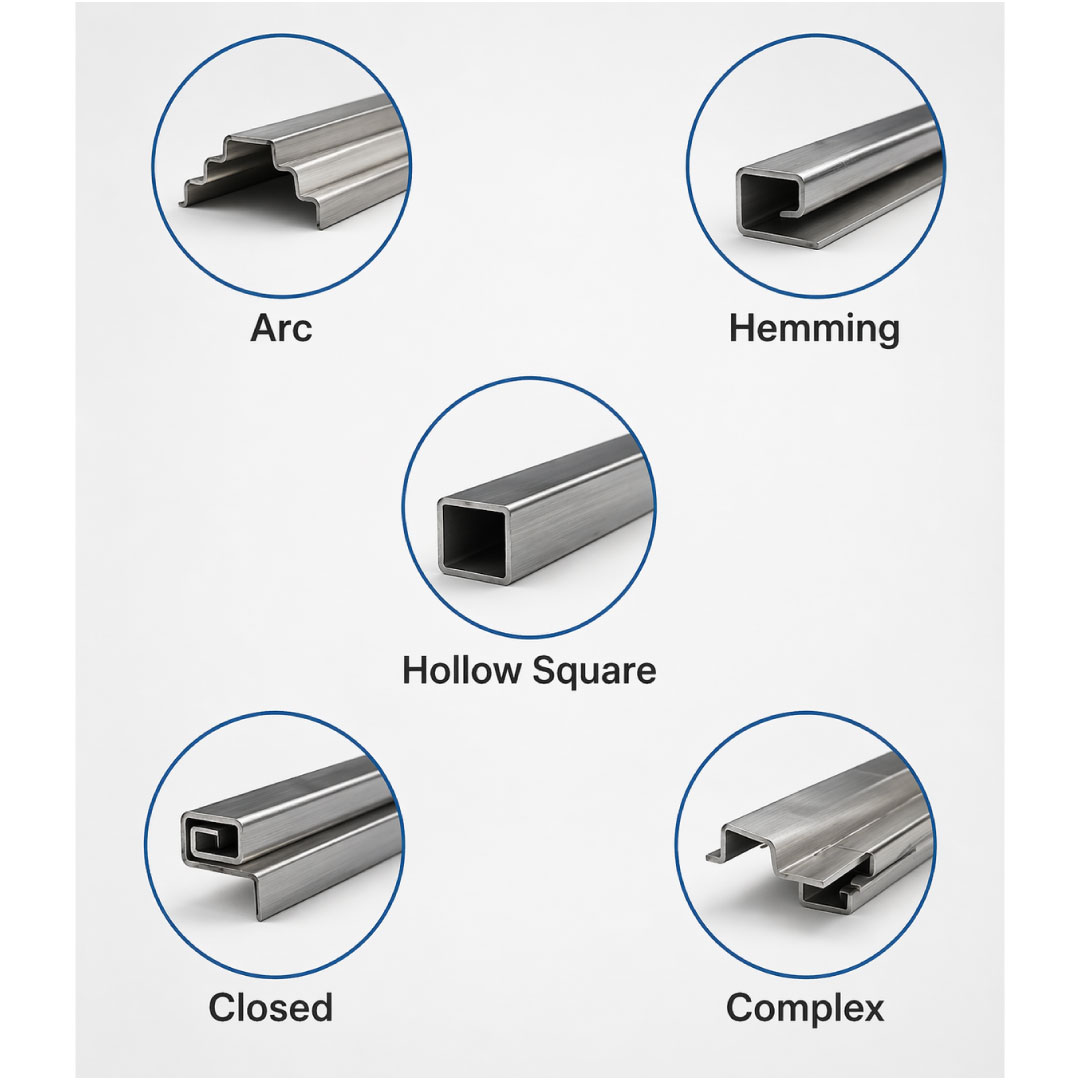 Arc

Hemming

Hollow Square

Closed

Complex